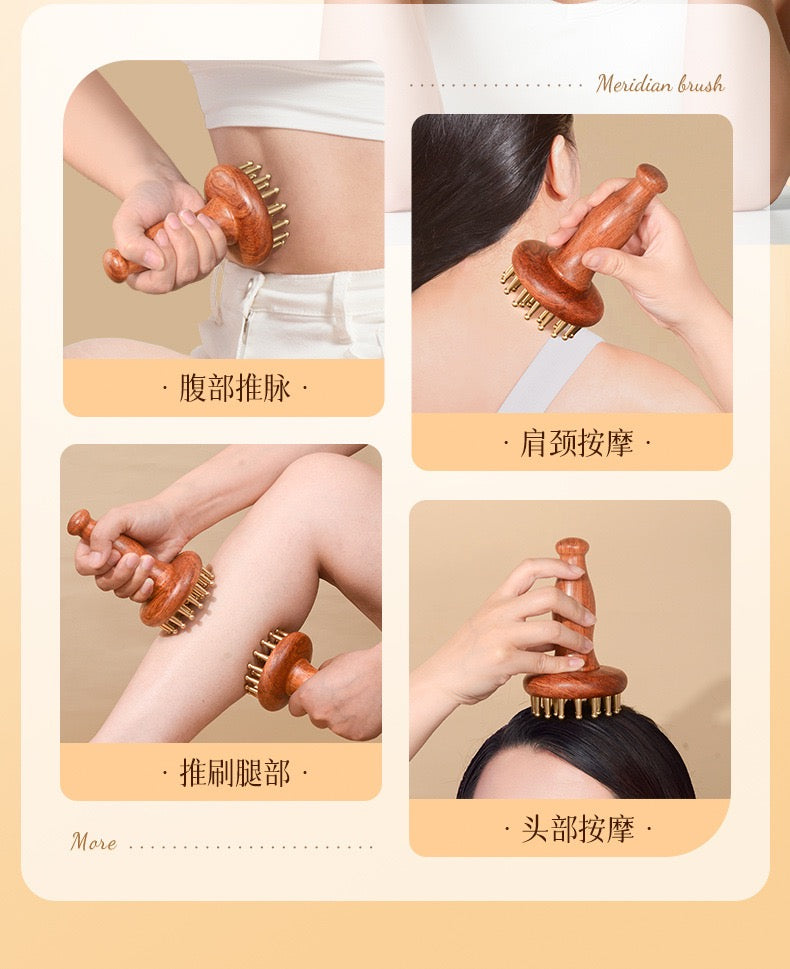 Meridian brush

· 腹部推脉 ·

· 肩颈按摩 ·

· 推刷腿部 ·

· 头部按摩 ·

More